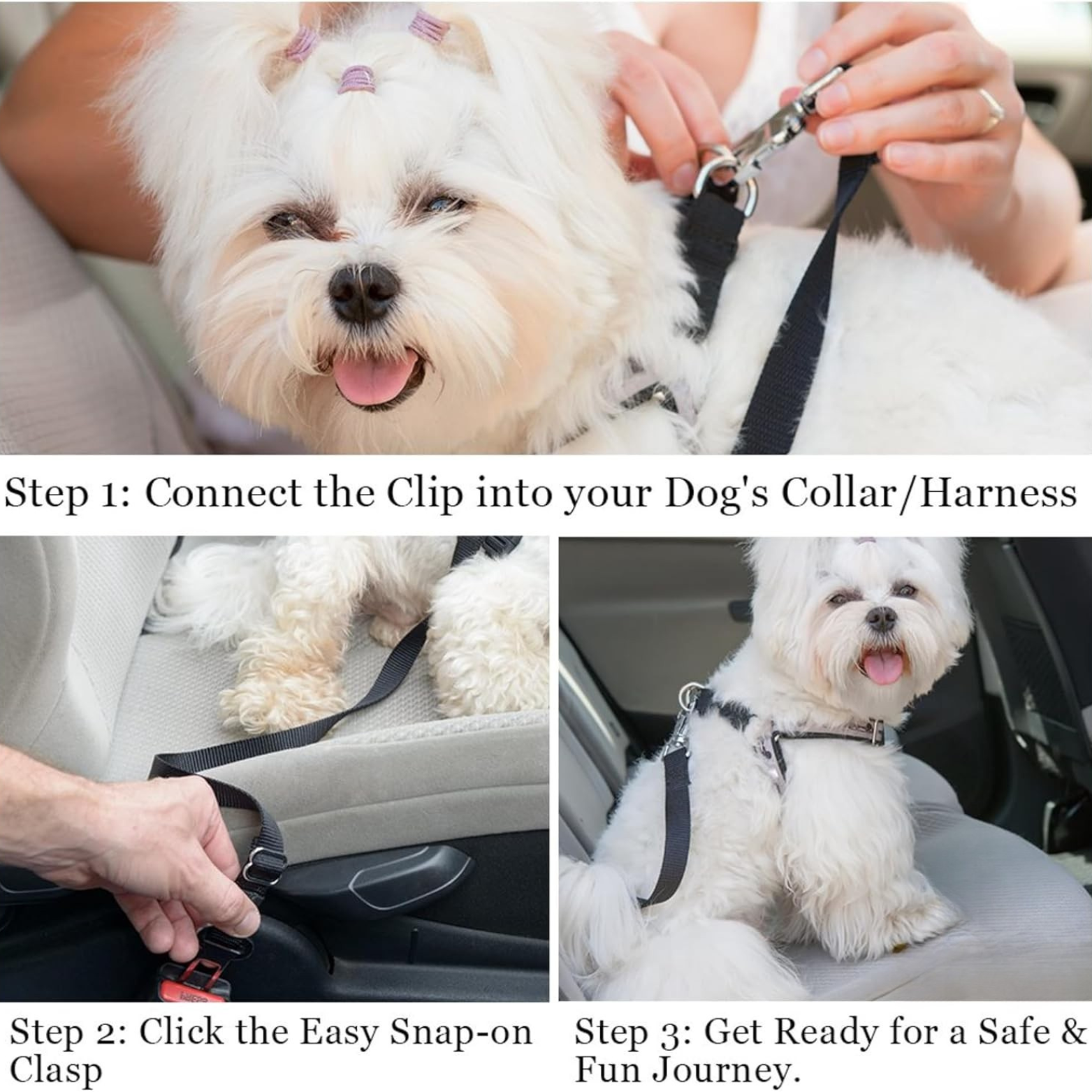 Step 1: Connect the Clip into your Dog's Collar/Harness

Step 2: Click the Easy Snap-on Clasp

Step 3: Get Ready for a Safe & Fun Journey.