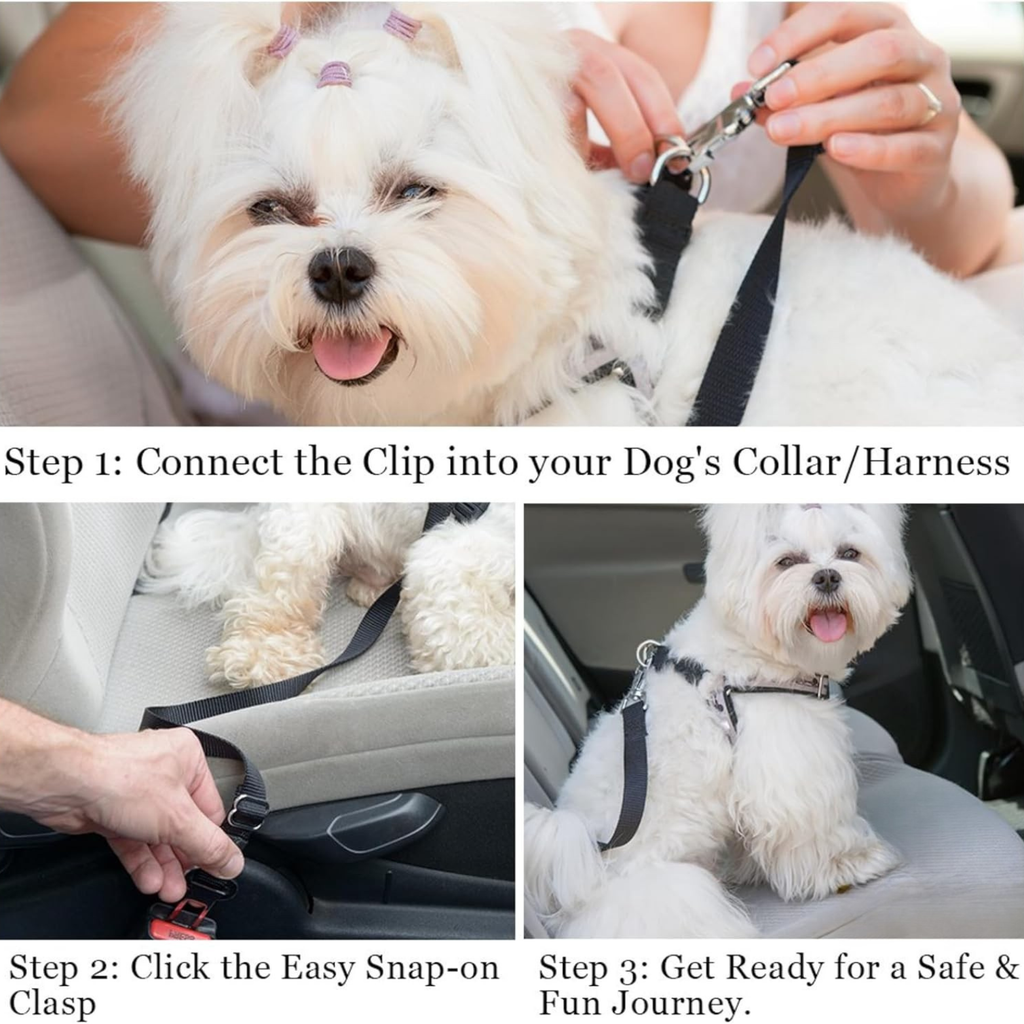 Step 1: Connect the Clip into your Dog's Collar/Harness

Step 2: Click the Easy Snap-on Clasp

Step 3: Get Ready for a Safe & Fun Journey.